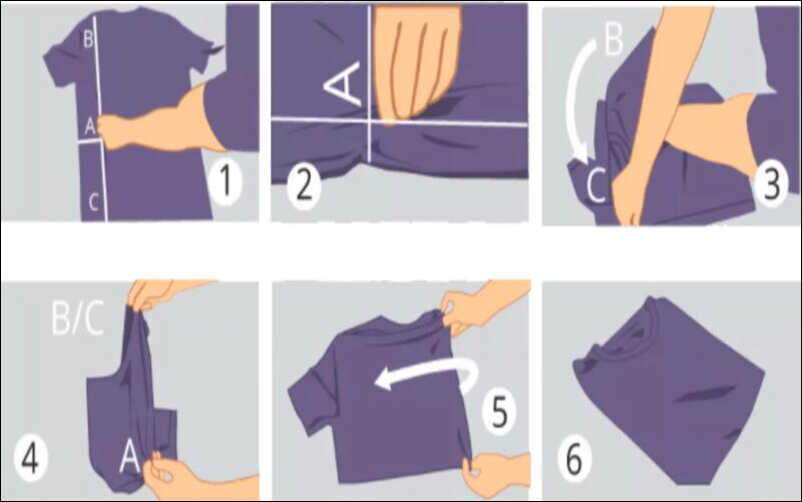 B
A
C
1

A
2

B
C
3

B/C
A
4

5

6